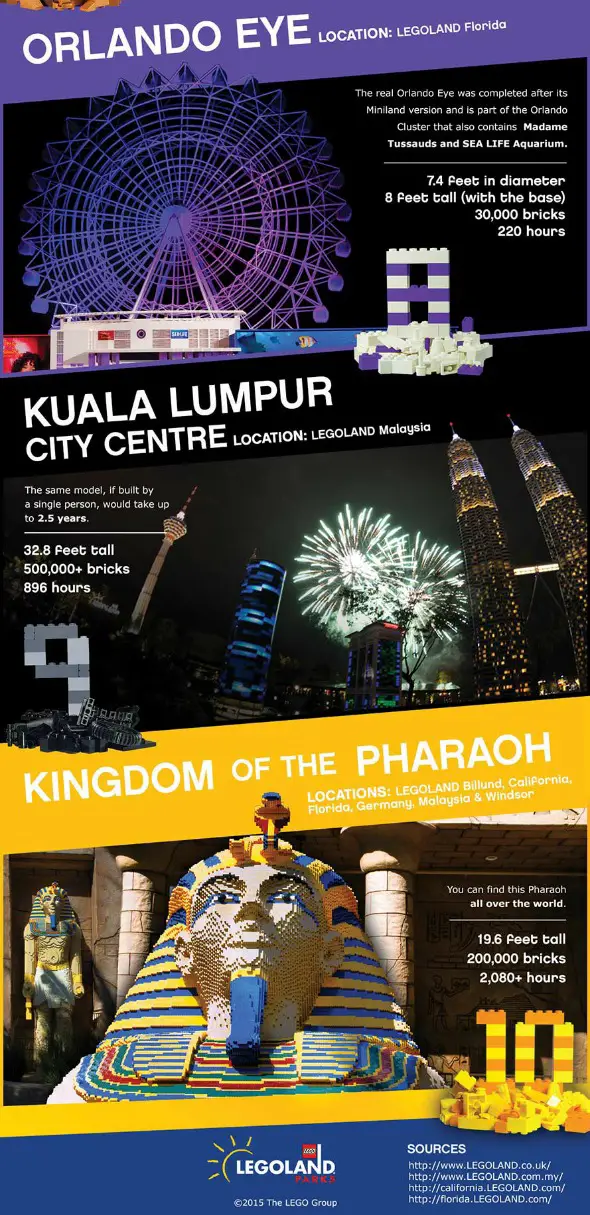 ORLANDO EYE LOCATION: LEGOLAND Florida

The real Orlando Eye was completed after its Miniland version and is part of the Orlando Cluster that also contains Madame Tussauds and SEA LIFE Aquarium.

7.4 feet in diameter
8 feet tall (with the base)
30,000 bricks
220 hours

8

KUALA LUMPUR CITY CENTRE LOCATION: LEGOLAND Malaysia

The same model, if built by a single person, would take up to 2.5 years.

32.8 feet tall
500,000+ bricks
896 hours

9

KINGDOM OF THE PHARAOH

LOCATIONS: LEGOLAND Billund, California, Florida, Germany, Malaysia & Windsor

You can find this Pharaoh all over the world.

19.6 feet tall
200,000 bricks
2,080+ hours

10

LEGO LEGOLAND PARKS

©2015 The LEGO Group

SOURCES
http://www.LEGOLAND.co.uk/
http://www.LEGOLAND.com.my/
http://california.LEGOLAND.com/
http://florida.LEGOLAND.com/